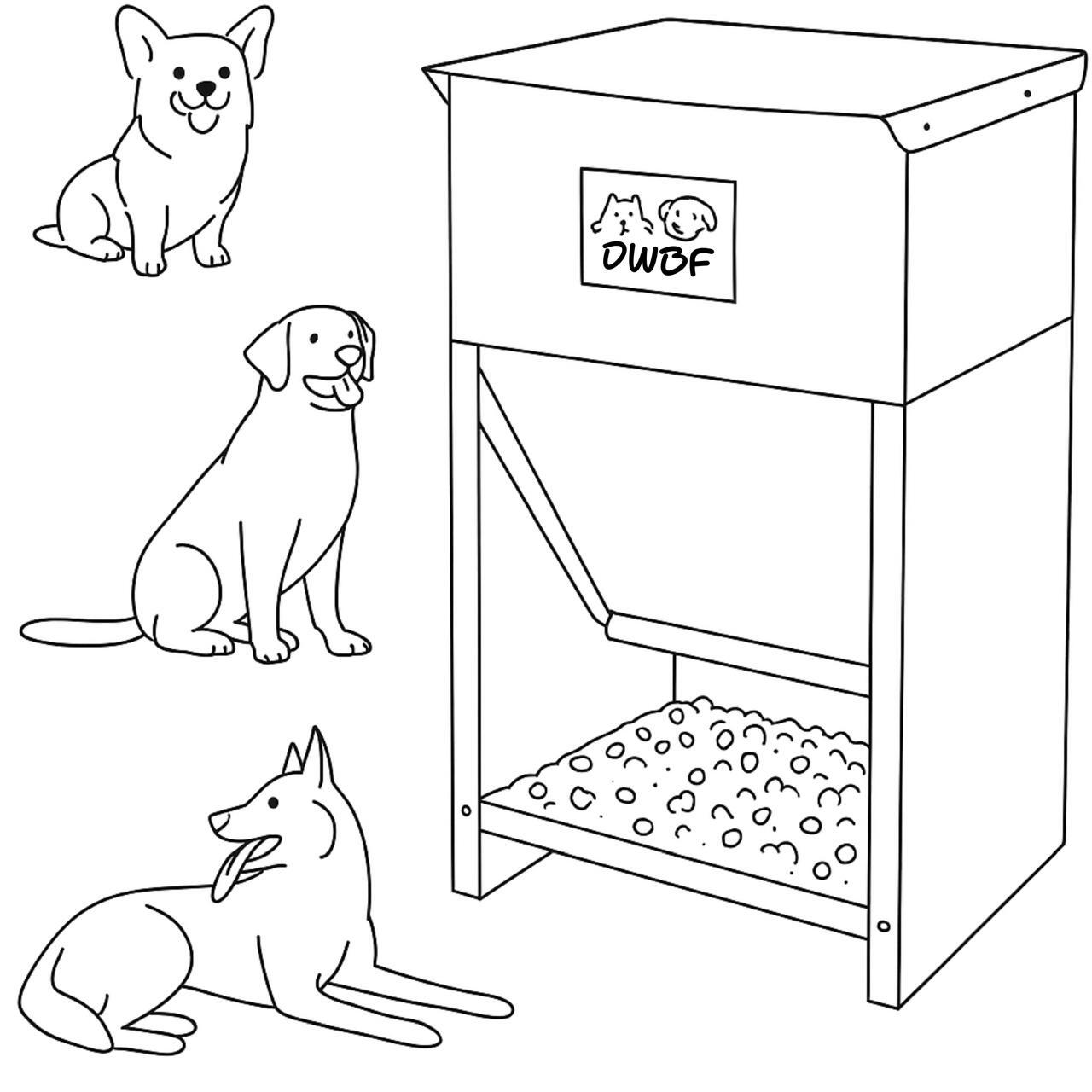 DWBF